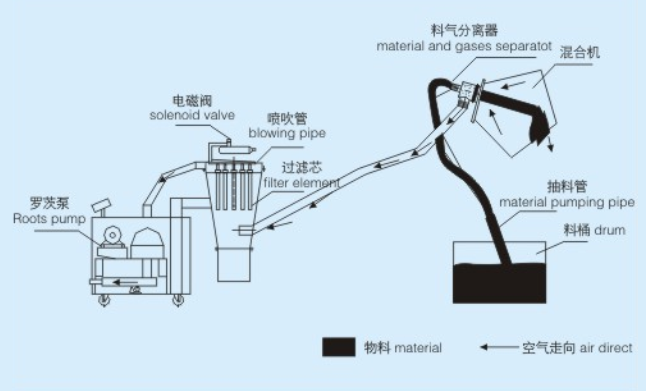 料气分离器
material and gases separatot
混合机
电磁阀
solenoid valve
喷吹管
blowing pipe
过滤芯
filter element
罗茨泵
Roots pump
抽料管
material pumping pipe
料桶 drum
物料 material
空气走向 air direct